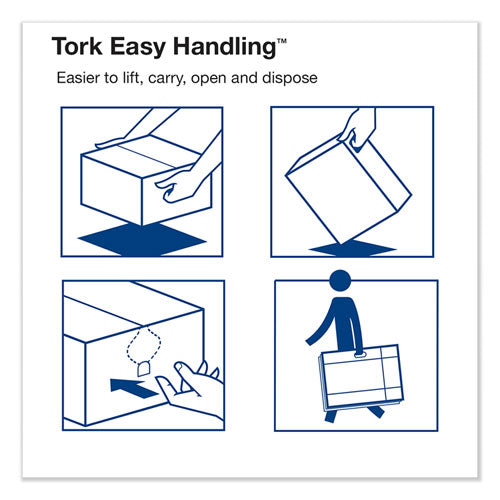 Tork Easy Handling™

Easier to lift, carry, open and dispose