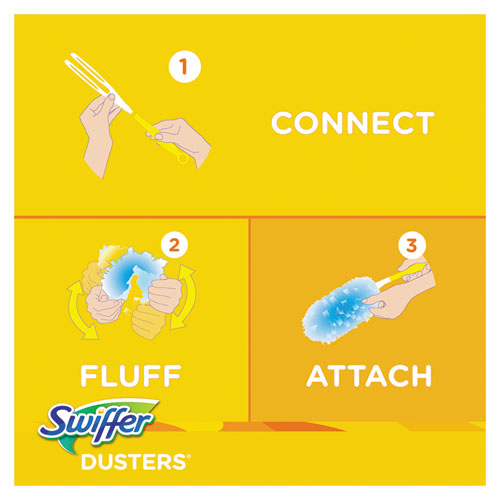 1

CONNECT

2

FLUFF

3

ATTACH

Swiffer
DUSTERS®